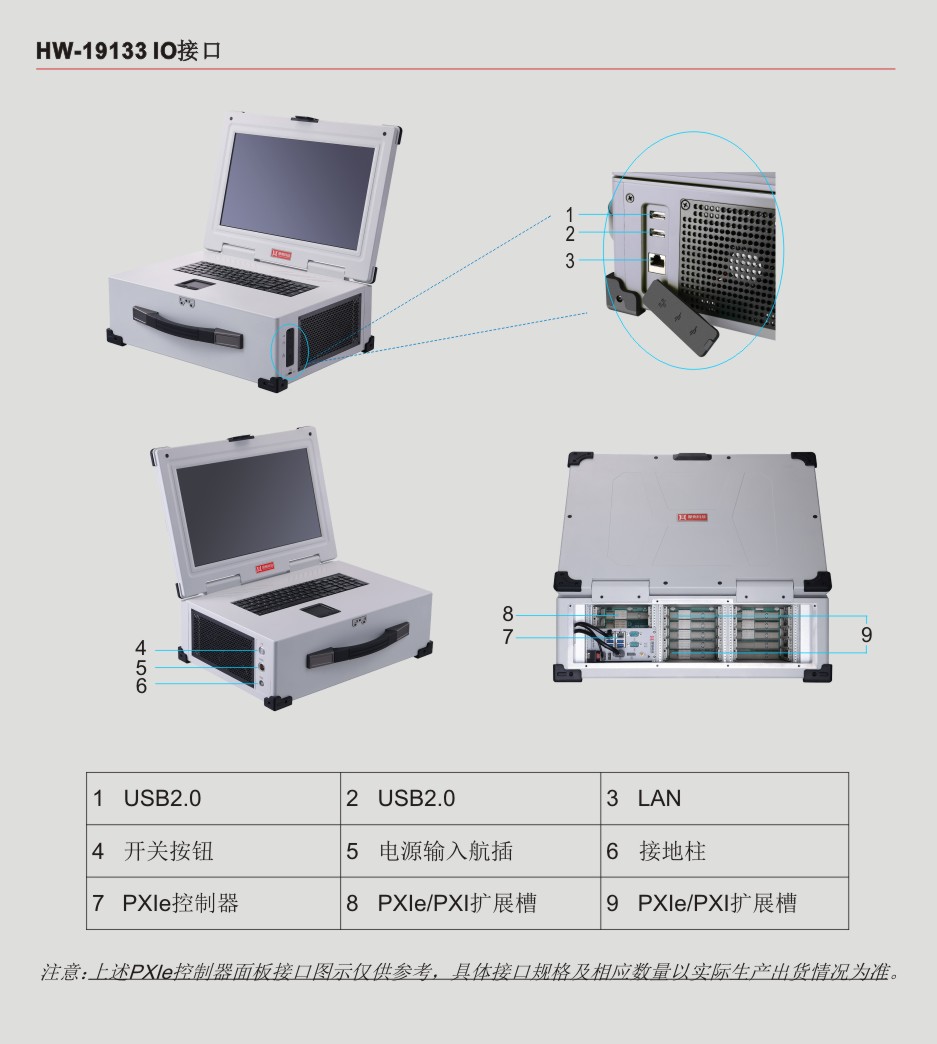 HW-19133 IO接口

1
2
3

4
5
6

8
7
9

| 1 USB2.0 | 2 USB2.0 | 3 LAN |
|---|---|---|
| 4 开关按钮 | 5 电源输入航插 | 6 接地柱 |
| 7 PXIe控制器 | 8 PXIe/PXI扩展槽 | 9 PXIe/PXI扩展槽 |

注意:上述PXIe控制器面板接口图示仅供参考，具体接口规格及相应数量以实际生产出货情况为准。